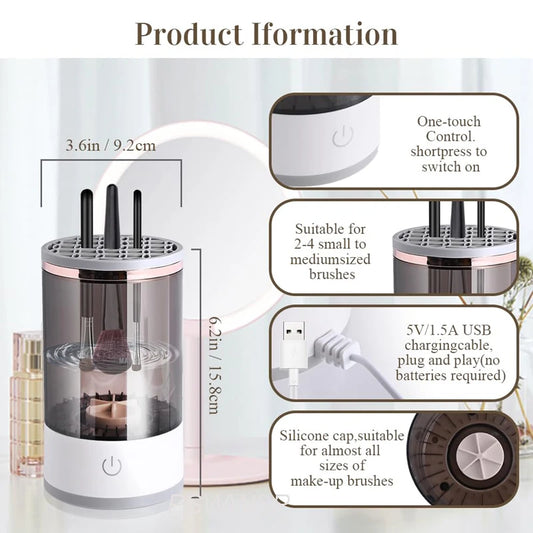 Product Iformation

3.6in / 9.2cm

6.2in / 15.8cm

One-touch Control. shortpress to switch on

Suitable for 2-4 small to mediumsized brushes

5V/1.5A USB chargingcable, plug and play(no batteries required)

Silicone cap,suitable for almost all sizes of make-up brushes